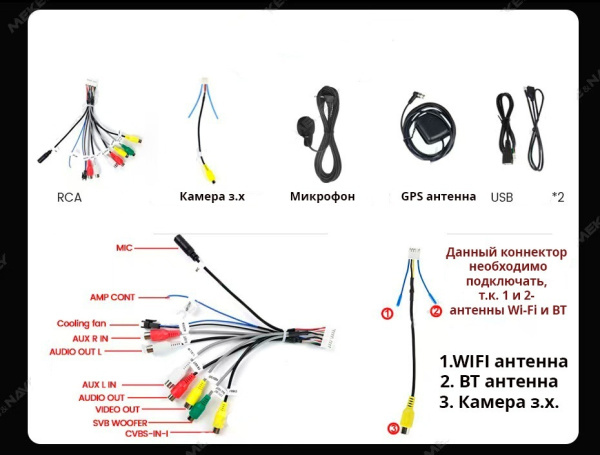 RCA

Камера з.х

Микрофон

GPS антенна

USB

*2

MIC

AMP CONT

Cooling fan

AUX R IN

AUDIO OUT L

AUX L IN

AUDIO OUT

VIDEO OUT

SVB WOOFER

CVBS-IN-I

Данный коннектор необходимо подключать, т.к. 1 и 2- антенны Wi-Fi и BT

1

2

3

1.WIFI антенна
2. BT антенна
3. Камера з.х.